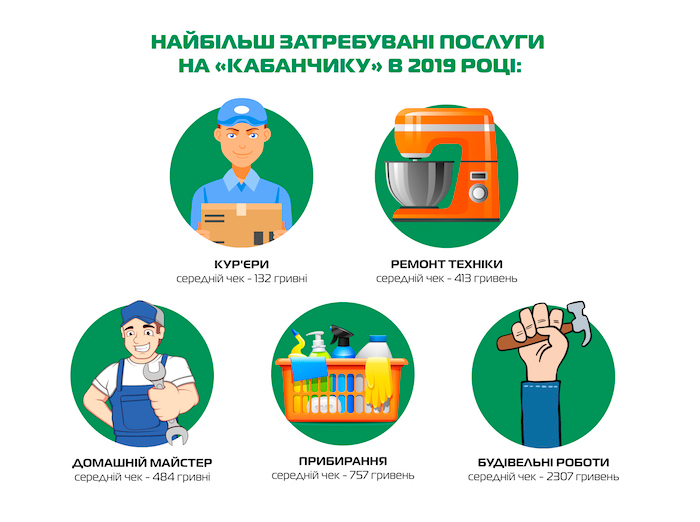 НАЙБІЛЬШ ЗАТРЕБУВАНІ ПОСЛУГИ НА «КАБАНЧИКУ» В 2019 РОЦІ:

КУР'ЄРИ
середній чек - 132 гривні

РЕМОНТ ТЕХНІКИ
середній чек - 413 гривень

ДОМАШНІЙ МАЙСТЕР
середній чек - 484 гривні

ПРИБИРАННЯ
середній чек - 757 гривень

БУДІВЕЛЬНІ РОБОТИ
середній чек - 2307 гривень